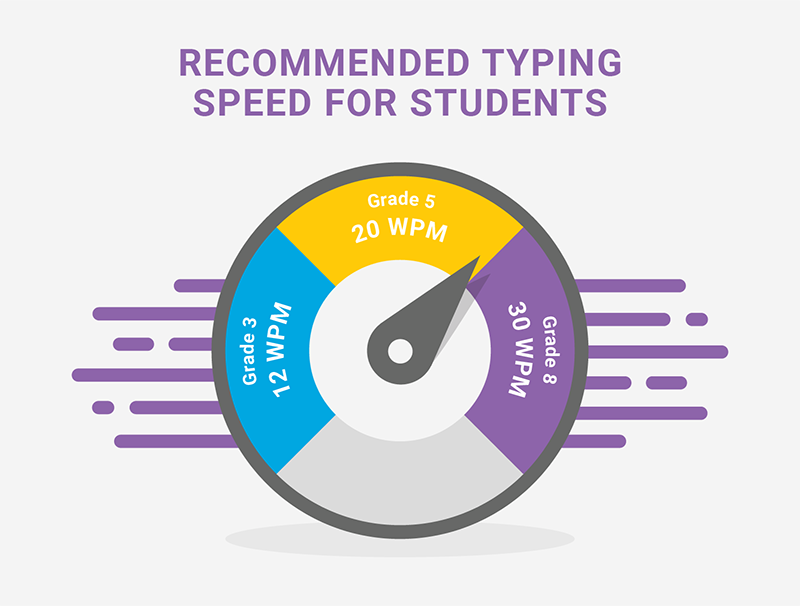 RECOMMENDED TYPING SPEED FOR STUDENTS

Grade 3
12 WPM

Grade 5
20 WPM

Grade 8
30 WPM